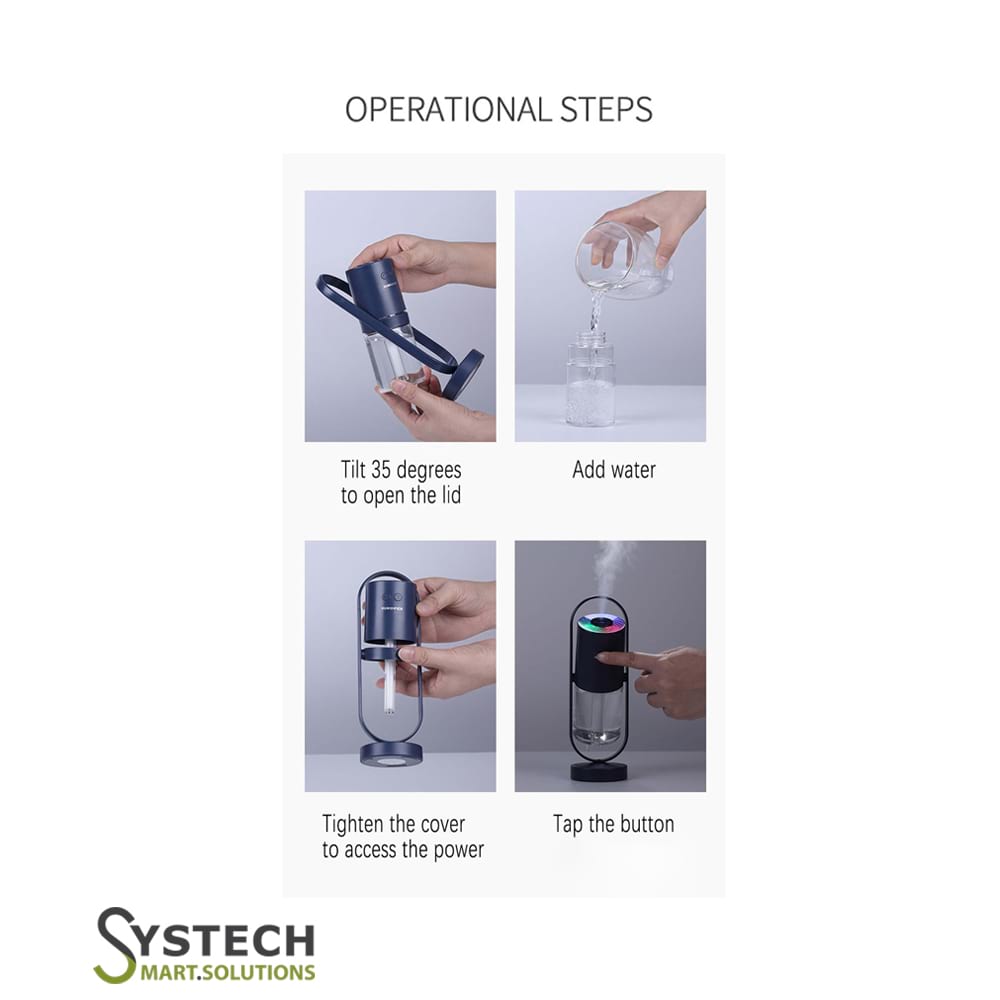 OPERATIONAL STEPS

Tilt 35 degrees to open the lid

Add water

Tighten the cover to access the power

Tap the button

SYSTECH
SMART.SOLUTIONS